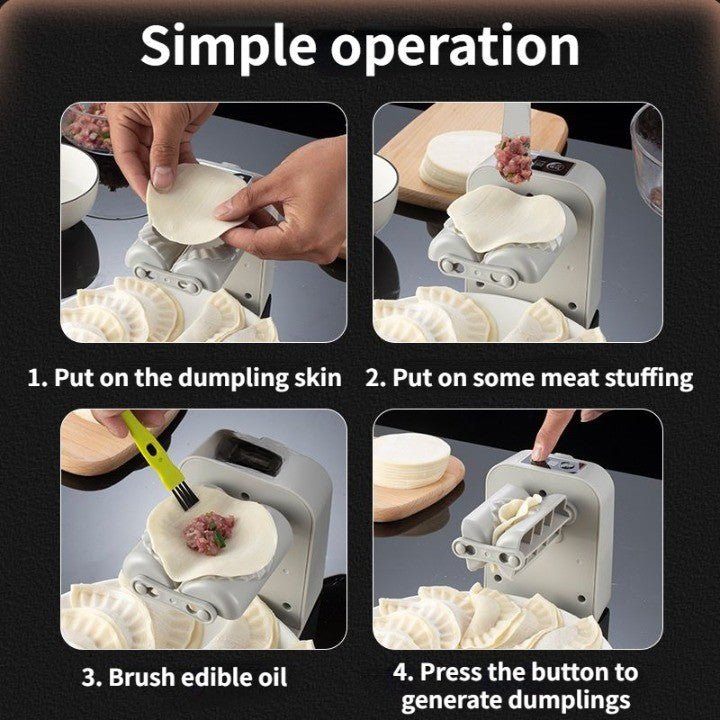 Simple operation

1. Put on the dumpling skin

2. Put on some meat stuffing

3. Brush edible oil

4. Press the button to generate dumplings